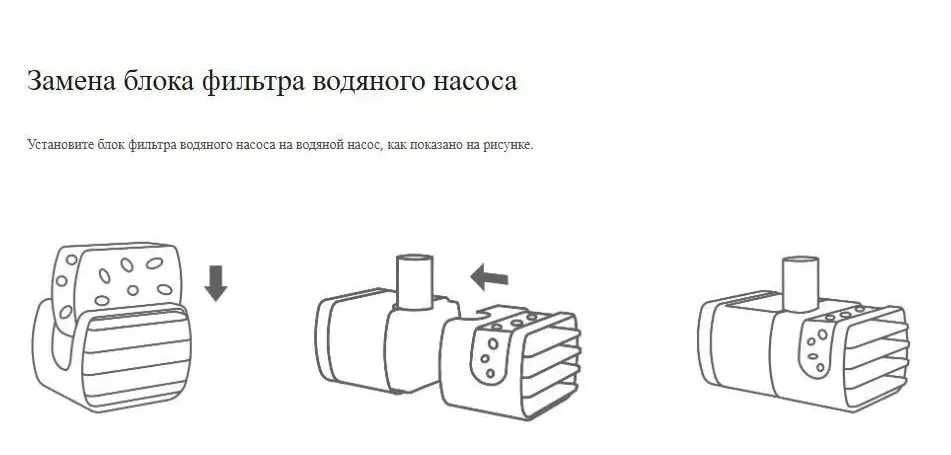 Замена блока фильтра водяного насоса

Установите блок фильтра водяного насоса на водяной насос, как показано на рисунке.