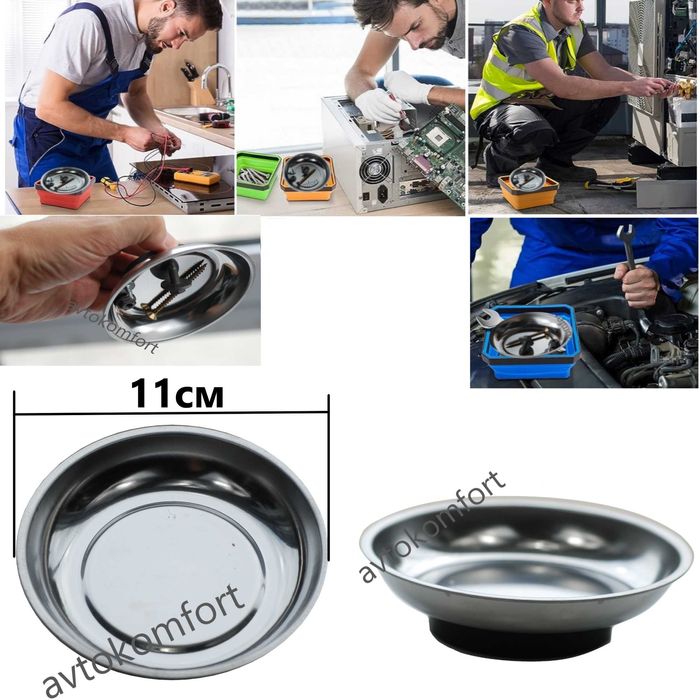 avtokomfort

11см

avtokomfort

avtokomfort