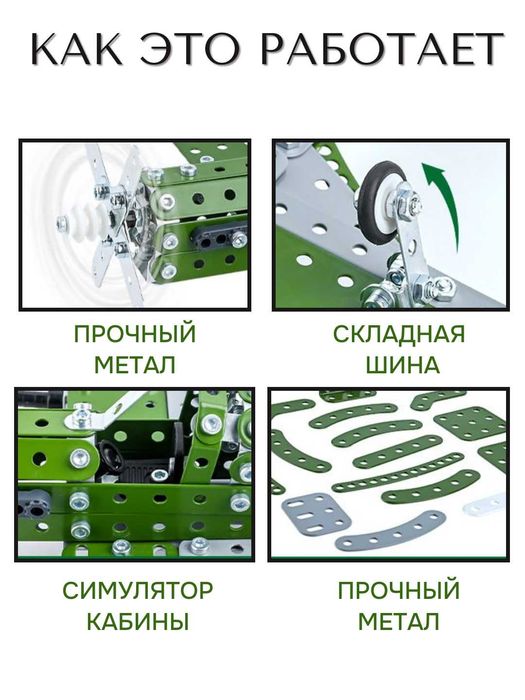 КАК ЭТО РАБОТАЕТ

ПРОЧНЫЙ МЕТАЛ

СКЛАДНАЯ ШИНА

СИМУЛЯТОР КАБИНЫ

ПРОЧНЫЙ МЕТАЛ