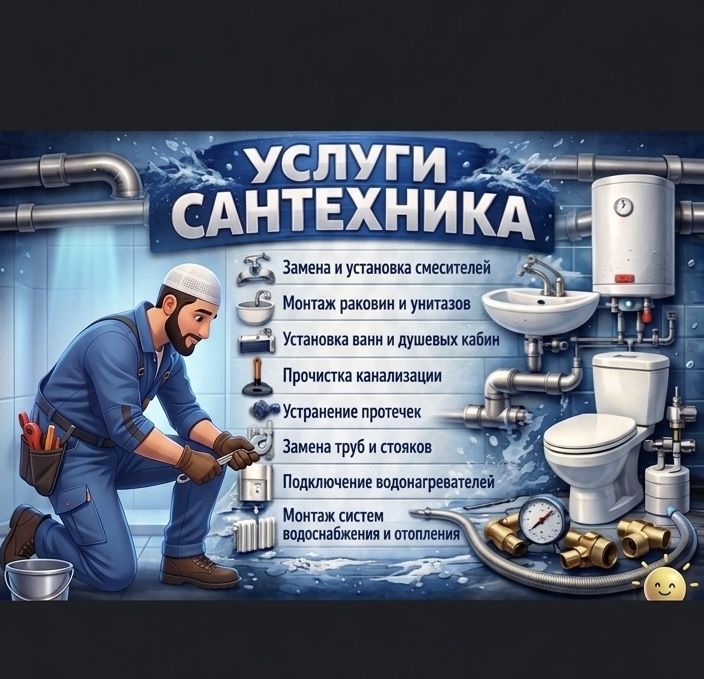 УСЛУГИ САНТЕХНИКА

Замена и установка смесителей
Монтаж раковин и унитазов
Установка ванн и душевых кабин
Прочистка канализации
Устранение протечек
Замена труб и стояков
Подключение водонагревателей
Монтаж систем водоснабжения и отопления