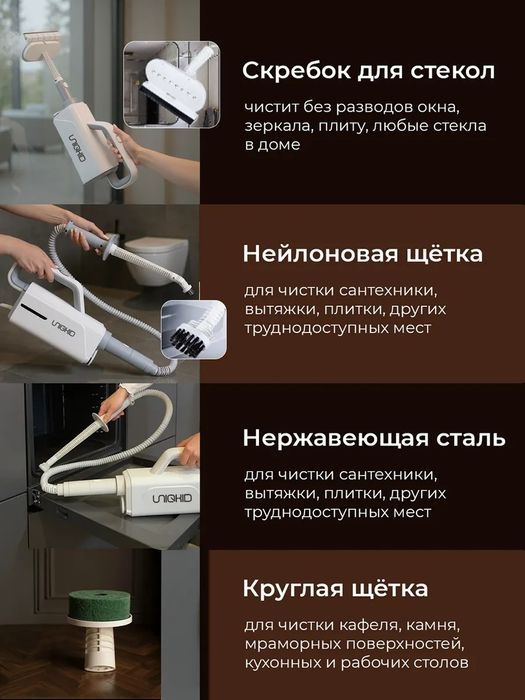 Скребок для стекол

чистит без разводов окна, зеркала, плиту, любые стекла в доме

Нейлоновая щётка

для чистки сантехники, вытяжки, плитки, других труднодоступных мест

Нержавеющая сталь

для чистки сантехники, вытяжки, плитки, других труднодоступных мест

Круглая щётка

для чистки кафеля, камня, мраморных поверхностей, кухонных и рабочих столов