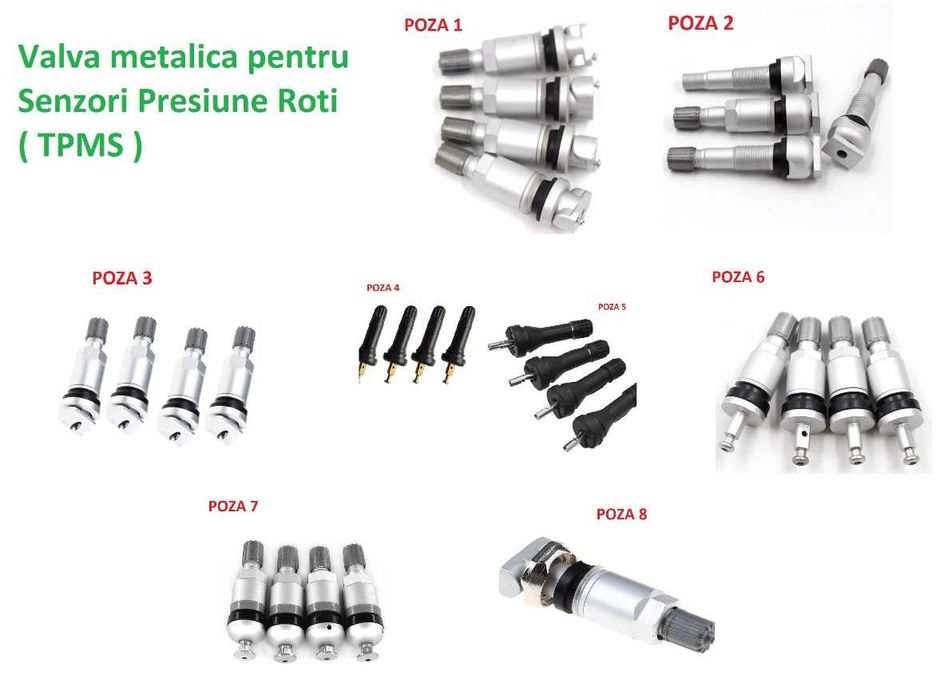 Valva metalica pentru Senzori Presiune Roti ( TPMS )

POZA 1

POZA 2

POZA 3

POZA 4

POZA 5

POZA 6

POZA 7

POZA 8