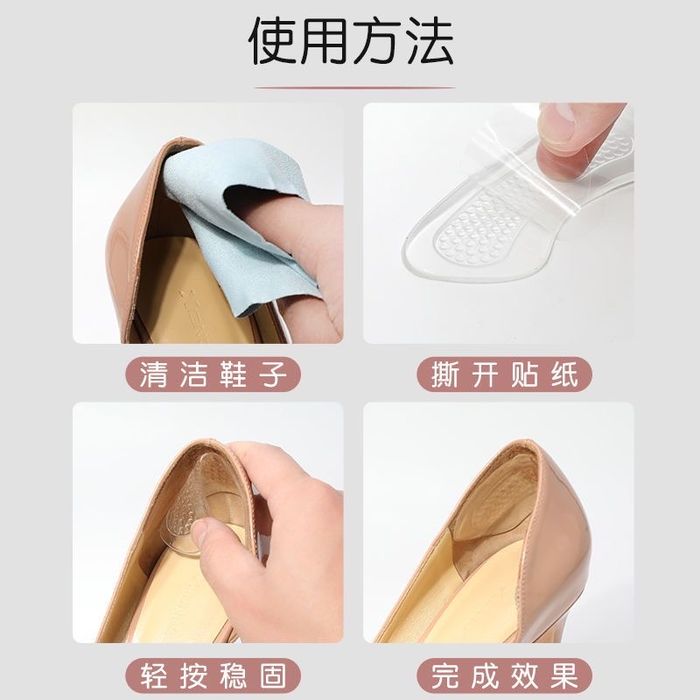 使用方法

清洁鞋子

撕开贴纸

轻按稳固

完成效果