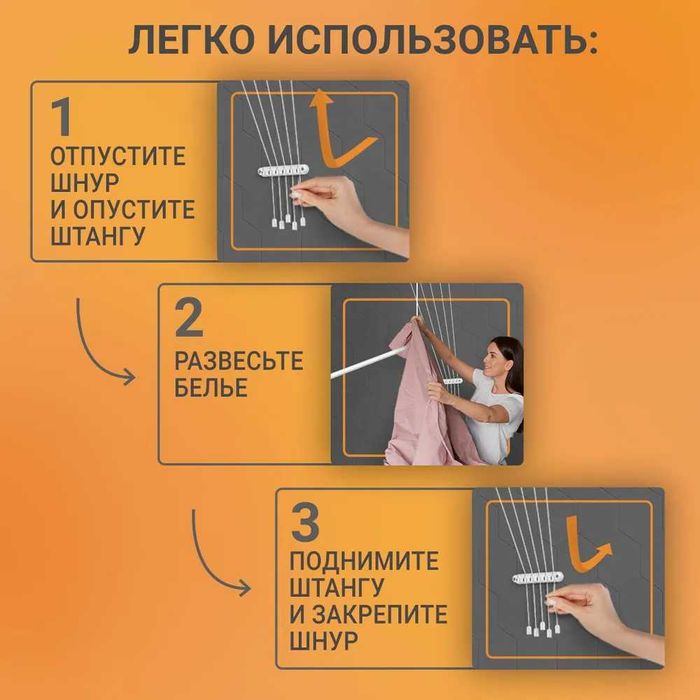 ЛЕГКО ИСПОЛЬЗОВАТЬ:

1
ОТПУСТИТЕ ШНУР И ОПУСТИТЕ ШТАНГУ

2
РАЗВЕСЬТЕ БЕЛЬЕ

3
ПОДНИМИТЕ ШТАНГУ И ЗАКРЕПИТЕ ШНУР