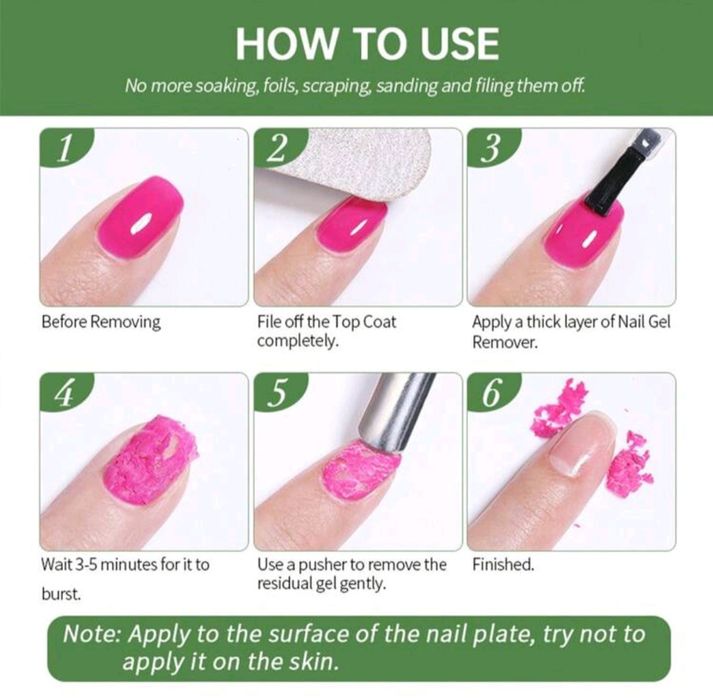 HOW TO USE

No more soaking, foils, scraping, sanding and filing them off.

1

Before Removing

2

File off the Top Coat completely.

3

Apply a thick layer of Nail Gel Remover.

4

Wait 3-5 minutes for it to burst.

5

Use a pusher to remove the residual gel gently.

6

Finished.

Note: Apply to the surface of the nail plate, try not to apply it on the skin.