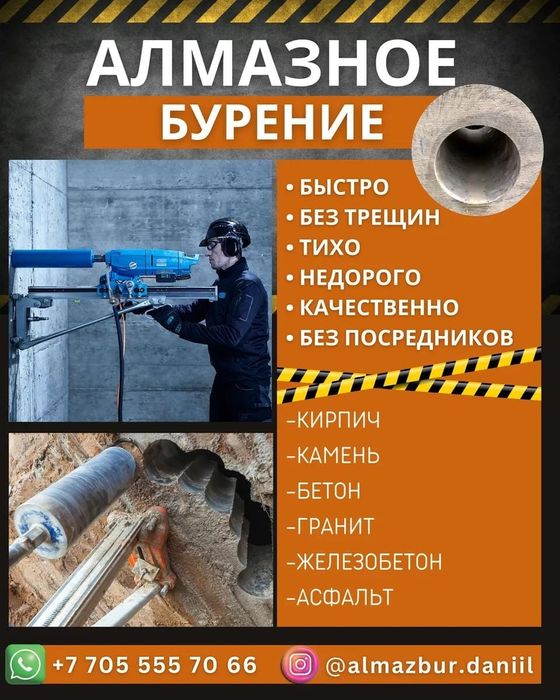 АЛМАЗНОЕ
БУРЕНИЕ

• БЫСТРО
• БЕЗ ТРЕЩИН
• ТИХО
• НЕДОРОГО
• КАЧЕСТВЕННО
• БЕЗ ПОСРЕДНИКОВ

-КИРПИЧ
-КАМЕНЬ
-БЕТОН
-ГРАНИТ
-ЖЕЛЕЗОБЕТОН
-АСФАЛЬТ

+7 705 555 70 66
@almazbur.daniil