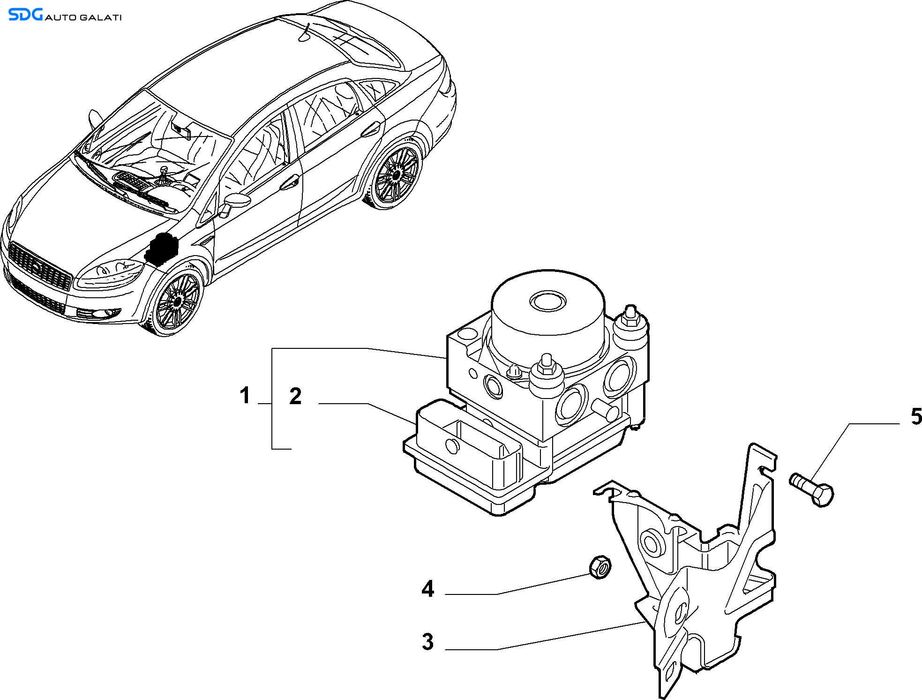 SDG AUTO GALATI

1
2
5
4
3