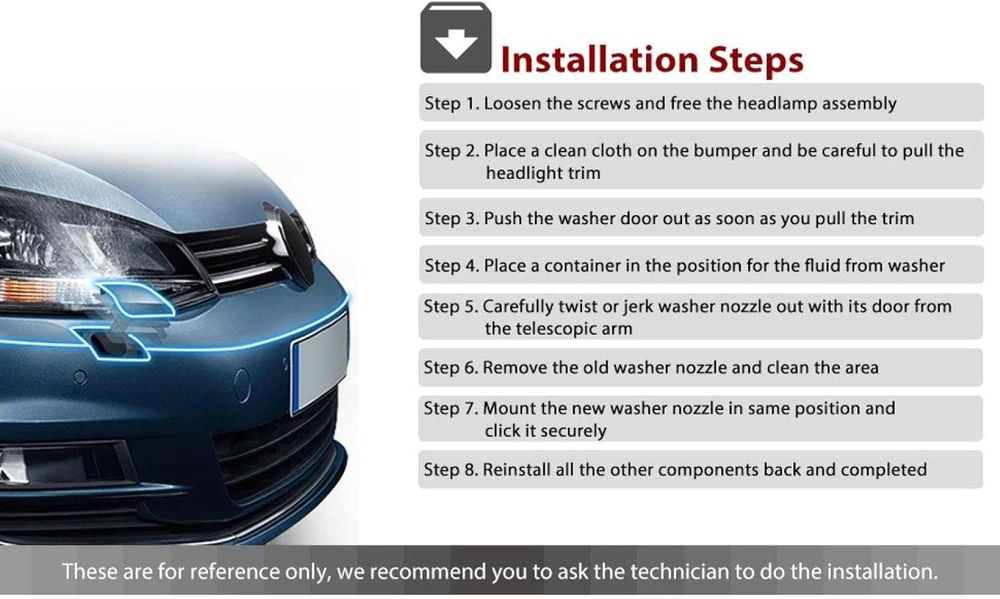 Installation Steps

Step 1. Loosen the screws and free the headlamp assembly

Step 2. Place a clean cloth on the bumper and be careful to pull the headlight trim

Step 3. Push the washer door out as soon as you pull the trim

Step 4. Place a container in the position for the fluid from washer

Step 5. Carefully twist or jerk washer nozzle out with its door from the telescopic arm

Step 6. Remove the old washer nozzle and clean the area

Step 7. Mount the new washer nozzle in same position and click it securely

Step 8. Reinstall all the other components back and completed

These are for reference only, we recommend you to ask the technician to do the installation.