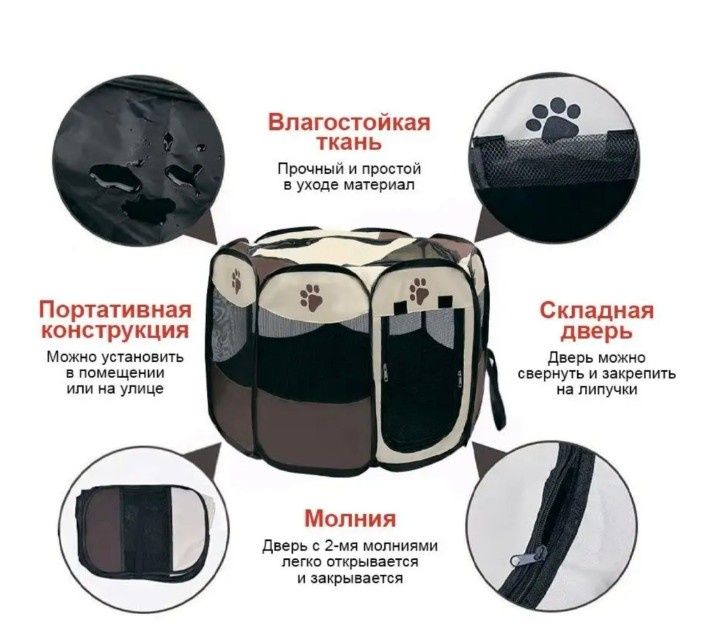 Влагостойкая ткань

Прочный и простой в уходе материал

Портативная конструкция

Можно установить в помещении или на улице

Складная дверь

Дверь можно свернуть и закрепить на липучки

Молния

Дверь с 2-мя молниями легко открывается и закрывается