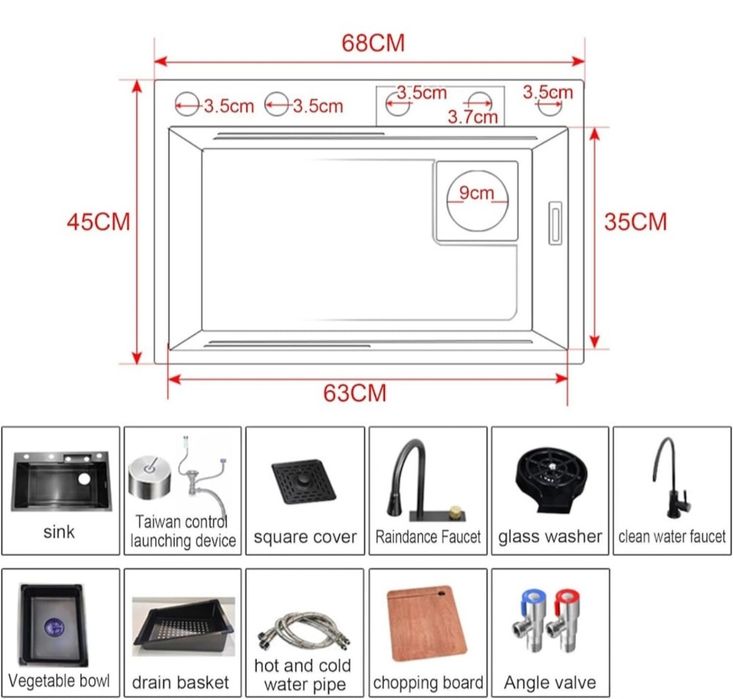 68CM

3.5cm 3.5cm 3.5cm 3.7cm 3.5cm

45CM

9cm

35CM

63CM

sink

Taiwan control launching device

square cover

Raindance Faucet

glass washer

clean water faucet

Vegetable bowl

drain basket

hot and cold water pipe

chopping board

Angle valve