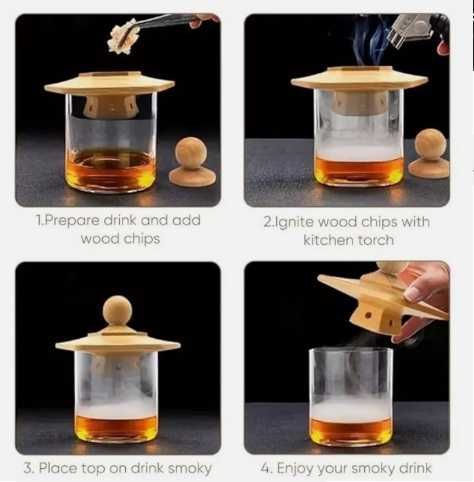 1.Prepare drink and add wood chips

2.Ignite wood chips with kitchen torch

3. Place top on drink smoky

4. Enjoy your smoky drink