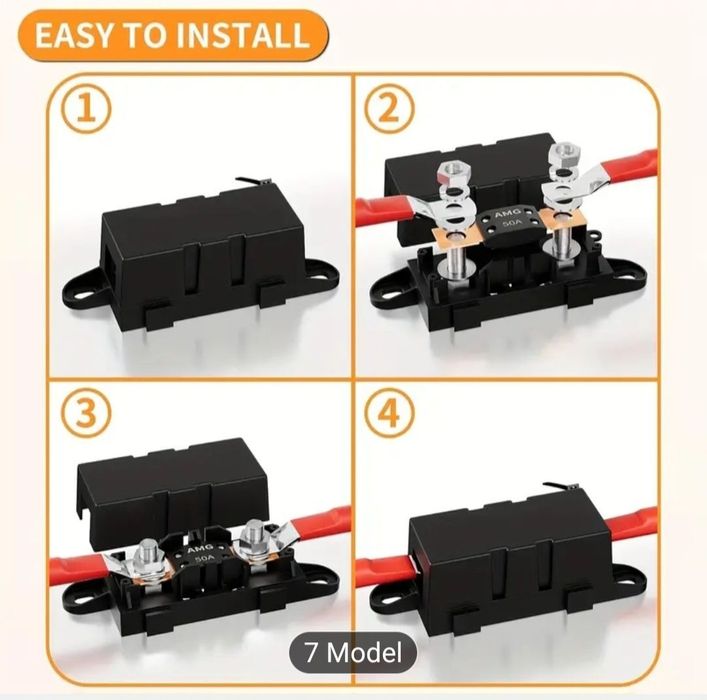 EASY TO INSTALL

①

②

AMG
50A

③

AMG
50A

④

7 Model