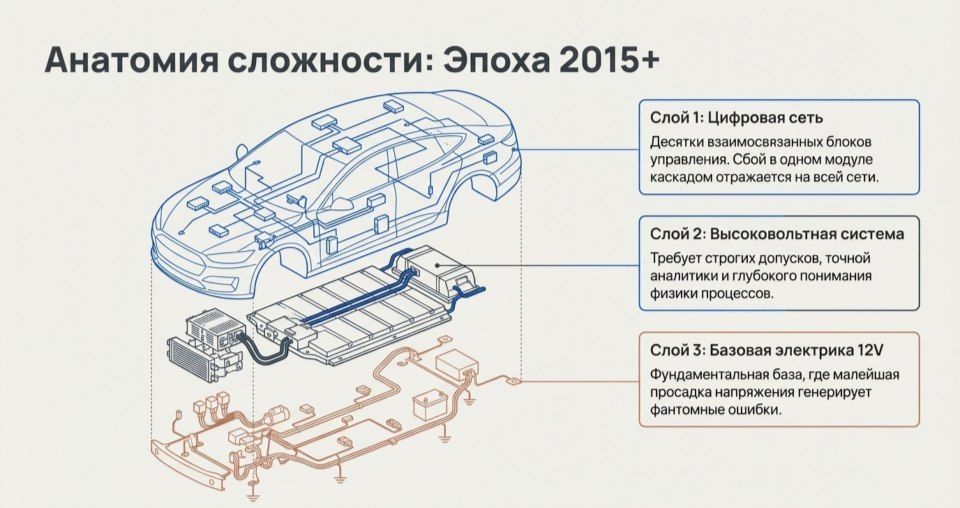 Анатомия сложности: Эпоха 2015+

Слой 1: Цифровая сеть

Десятки взаимосвязанных блоков управления. Сбой в одном модуле каскадом отражается на всей сети.

Слой 2: Высоковольтная система

Требует строгих допусков, точной аналитики и глубокого понимания физики процессов.

Слой 3: Базовая электрика 12V

Фундаментальная база, где малейшая просадка напряжения генерирует фантомные ошибки.