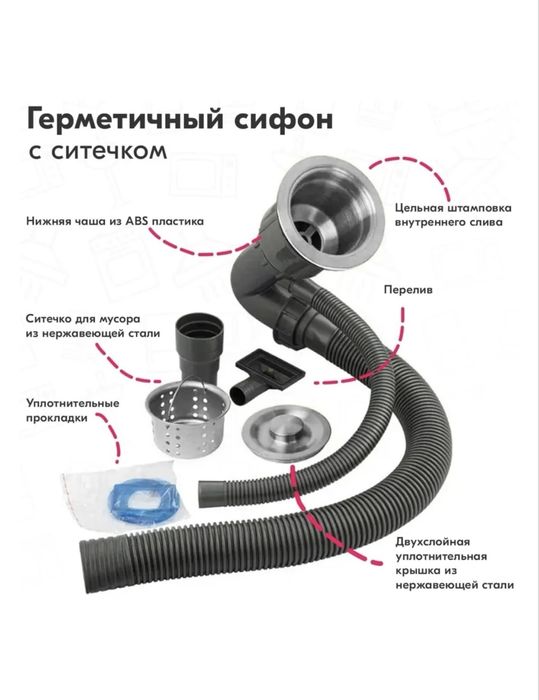 Герметичный сифон
с ситечком

Нижняя чаша из ABS пластика

Цельная штамповка внутреннего слива

Перелив

Ситечко для мусора из нержавеющей стали

Уплотнительные прокладки

Двухслойная уплотнительная крышка из нержавеющей стали