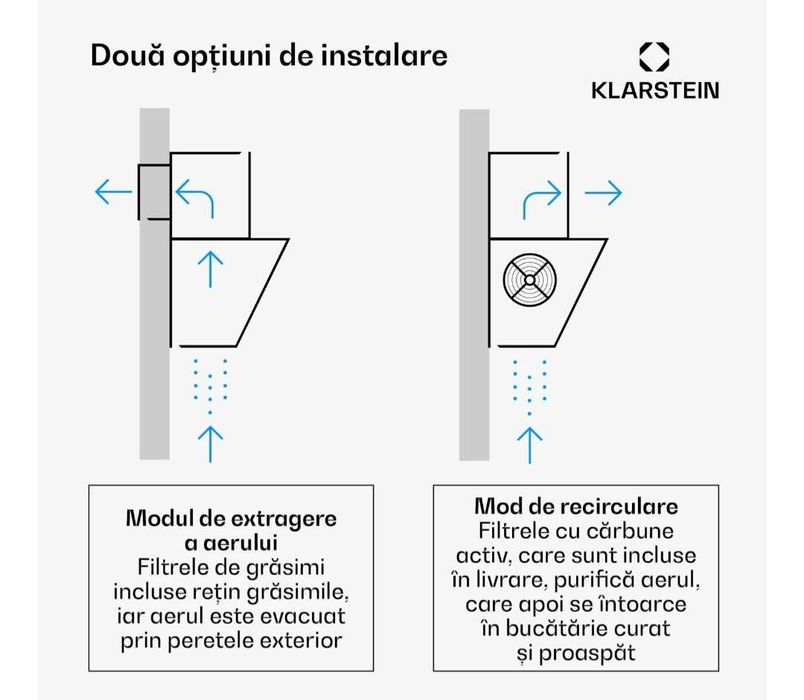 Două opțiuni de instalare

KLARSTEIN

Modul de extragere a aerului
Filtrele de grăsimi incluse rețin grăsimile, iar aerul este evacuat prin peretele exterior

Mod de recirculare
Filtrele cu cărbune activ, care sunt incluse în livrare, purifică aerul, care apoi se întoarce în bucătărie curat și proaspăt