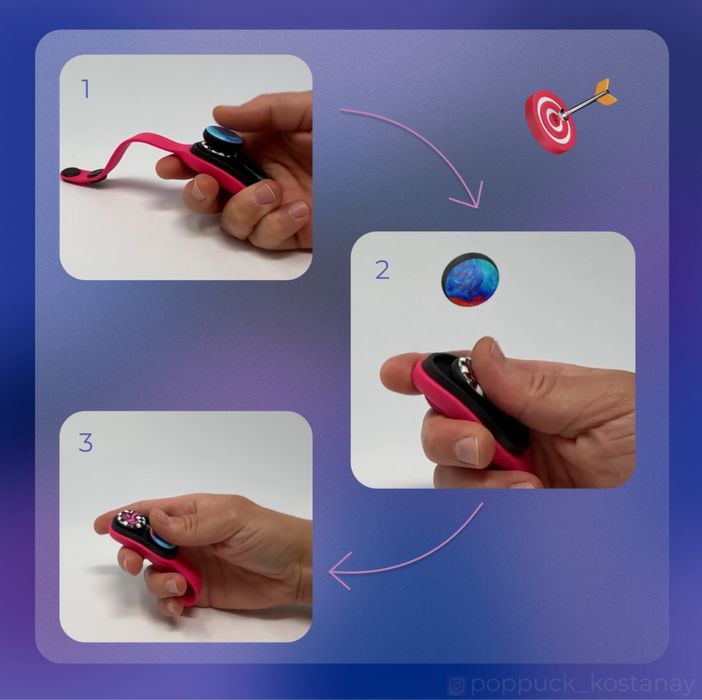 1

2

3

poppuck_kostanay