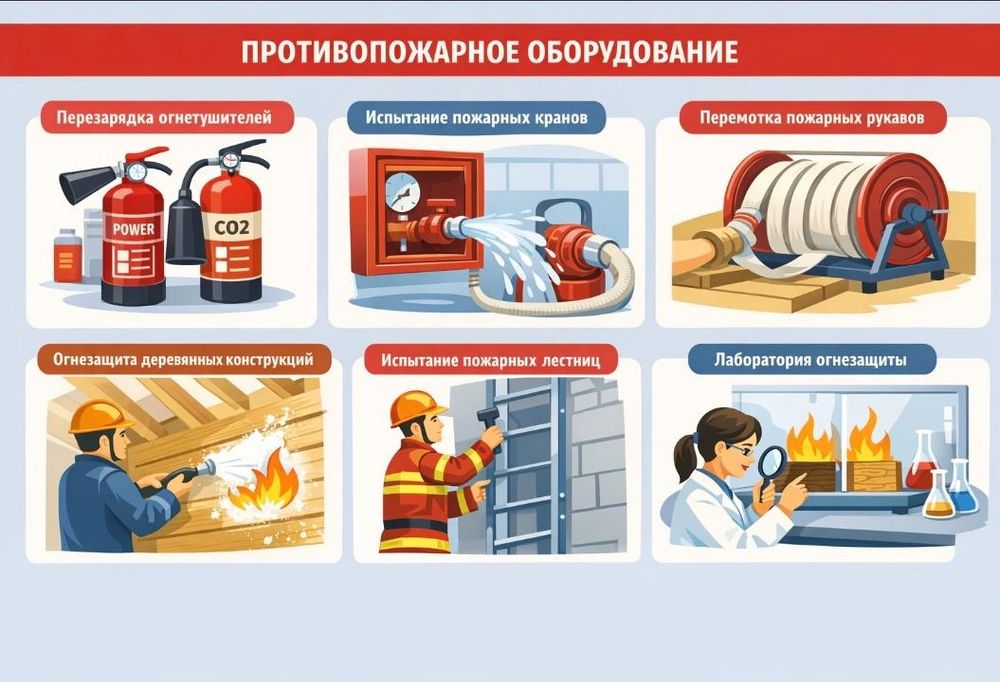 ПРОТИВОПОЖАРНОЕ ОБОРУДОВАНИЕ

Перезарядка огнетушителей

POWER

CO2

Испытание пожарных кранов

Перемотка пожарных рукавов

Огнезащита деревянных конструкций

Испытание пожарных лестниц

Лаборатория огнезащиты