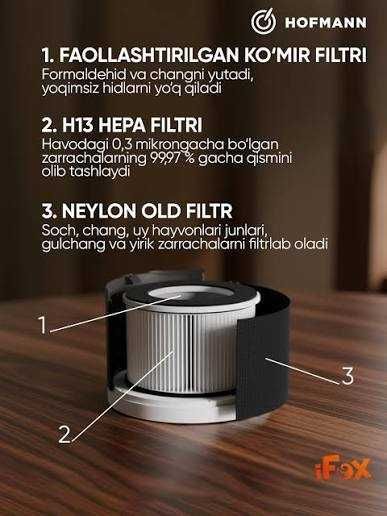 HOFMANN

1. FAOLLASHTIRILGAN KO'MIR FILTRI
Formaldehid va changni yutadi, yoqimsiz hidlarni yo'q qiladi

2. H13 HEPA FILTRI
Havodagi 0,3 mikrongacha bo'lgan zarrachalarning 99,97 % gacha qismini olib tashlaydi

3. NEYLON OLD FILTR
Soch, chang, uy hayvonlari junlari, gulchang va yirik zarrachalarni filtrlab oladi

1

2

3

iFox