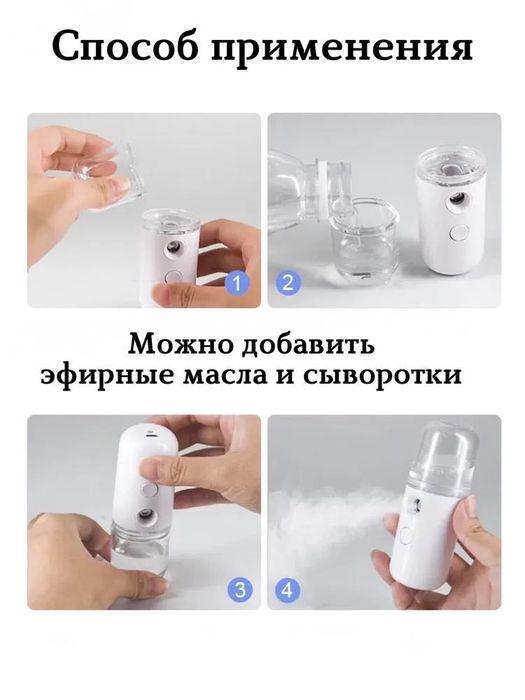 Способ применения

1

2

Можно добавить эфирные масла и сыворотки

3

4