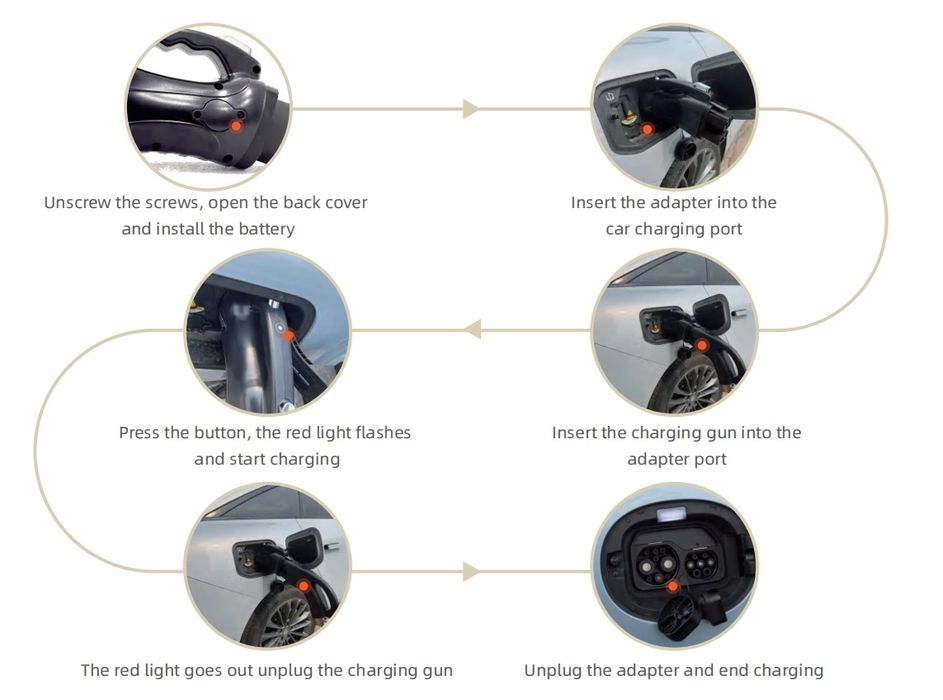 Unscrew the screws, open the back cover and install the battery

Insert the adapter into the car charging port

Insert the charging gun into the adapter port

Press the button, the red light flashes and start charging

The red light goes out unplug the charging gun

Unplug the adapter and end charging