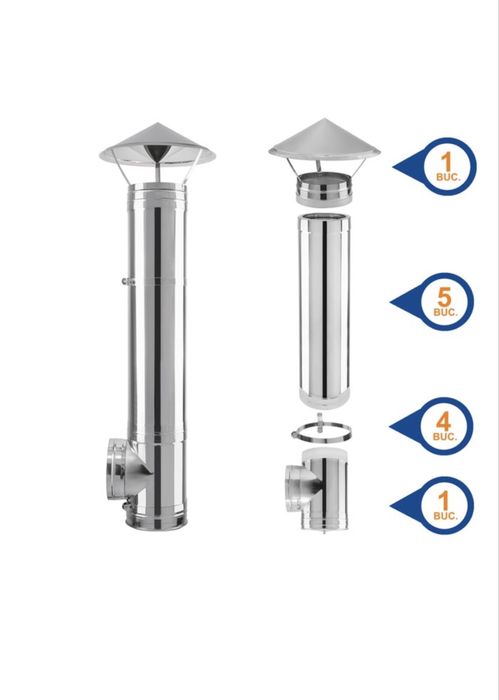 1
BUC.

5
BUC.

4
BUC.

1
BUC.