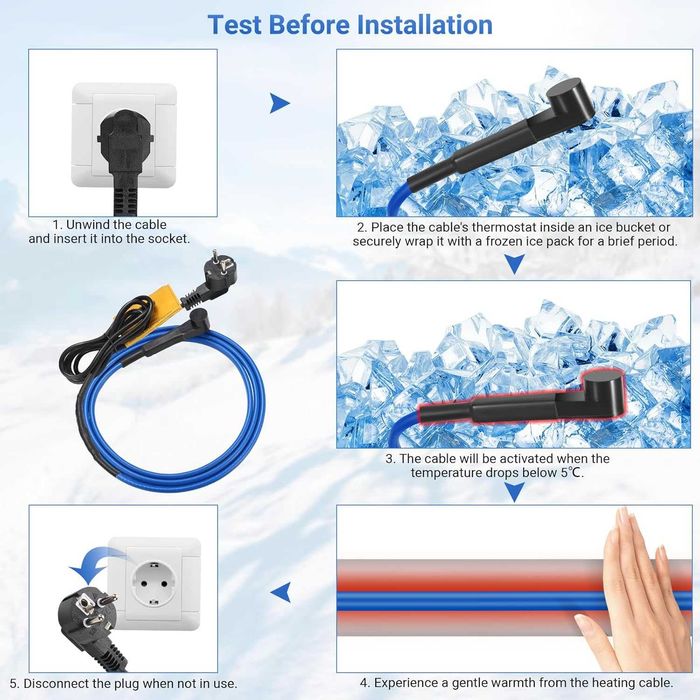 Test Before Installation

1. Unwind the cable and insert it into the socket.

2. Place the cable's thermostat inside an ice bucket or securely wrap it with a frozen ice pack for a brief period.

3. The cable will be activated when the temperature drops below 5℃.

4. Experience a gentle warmth from the heating cable.

5. Disconnect the plug when not in use.