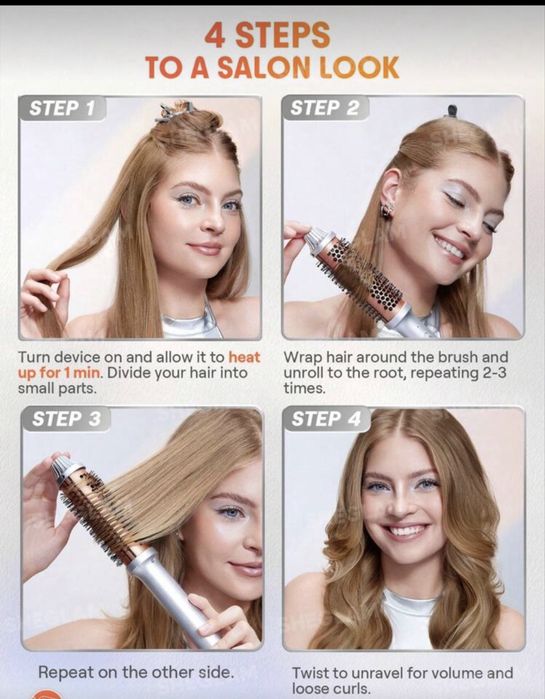 4 STEPS
TO A SALON LOOK

STEP 1

Turn device on and allow it to heat up for 1 min. Divide your hair into small parts.

STEP 2

Wrap hair around the brush and unroll to the root, repeating 2-3 times.

STEP 3

Repeat on the other side.

STEP 4

Twist to unravel for volume and loose curls.