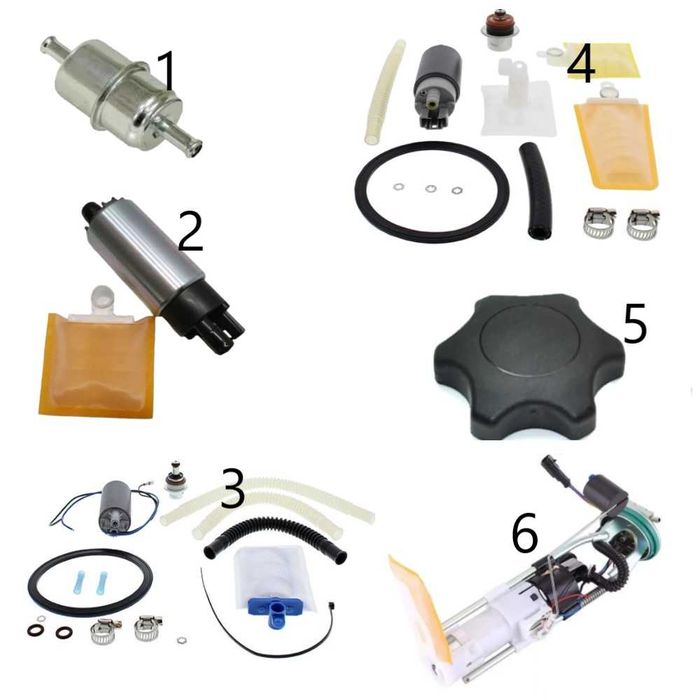 1
4
2
5
3
6