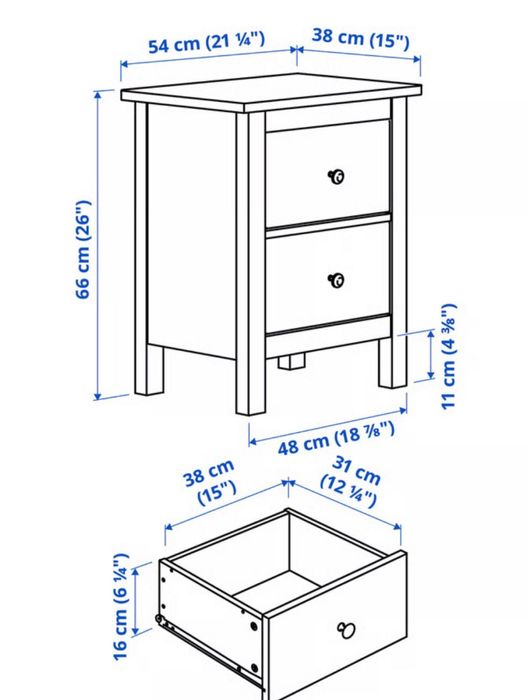 54 cm (21 ¼")

38 cm (15")

66 cm (26")

11 cm (4 ⅜")

48 cm (18 ⅞")

38 cm (15")

31 cm (12 ¼")

16 cm (6 ¼")