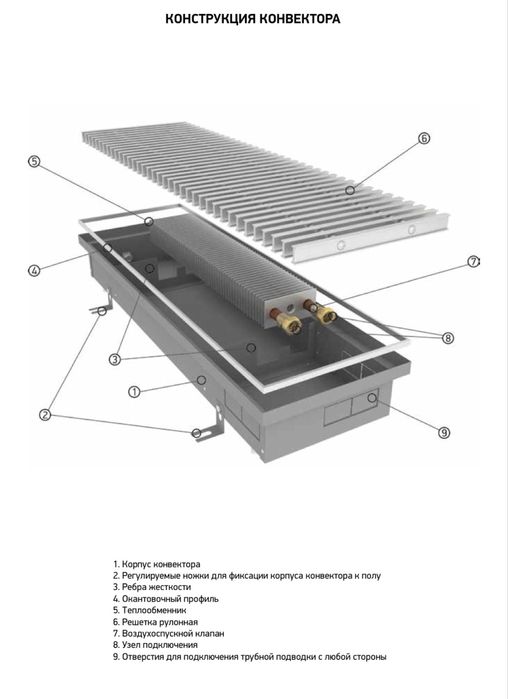 КОНСТРУКЦИЯ КОНВЕКТОРА

6
5
7
4
8
3
1
2
9

1. Корпус конвектора
2. Регулируемые ножки для фиксации корпуса конвектора к полу
3. Ребра жесткости
4. Окантовочный профиль
5. Теплообменник
6. Решетка рулонная
7. Воздухоспускной клапан
8. Узел подключения
9. Отверстия для подключения трубной подводки с любой стороны