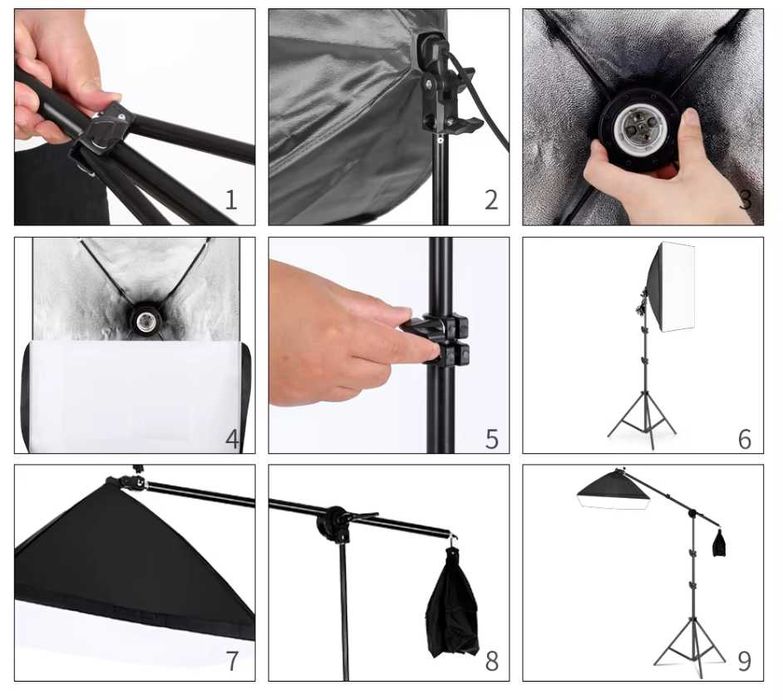 1

2

3

4

5

6

7

8

9