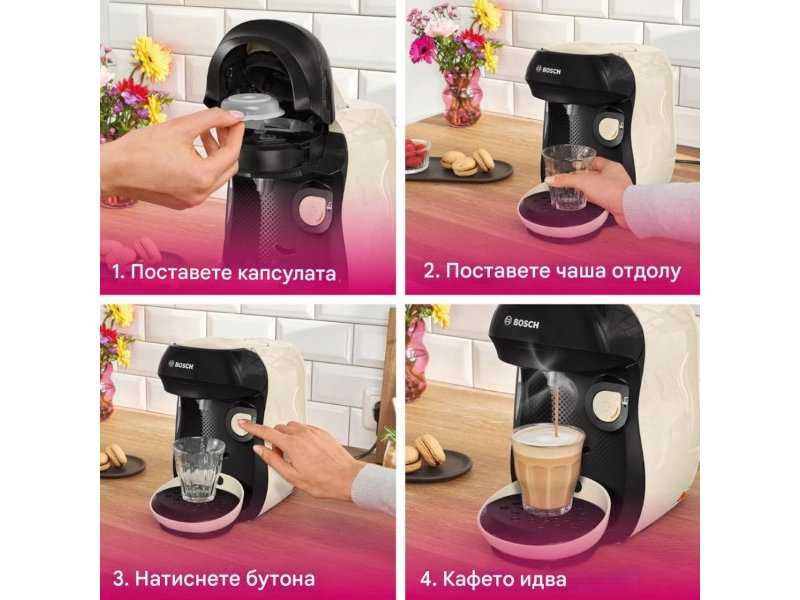 1. Поставете капсулата

BOSCH

2. Поставете чаша отдолу

BOSCH

3. Натиснете бутона

BOSCH

4. Кафето идва