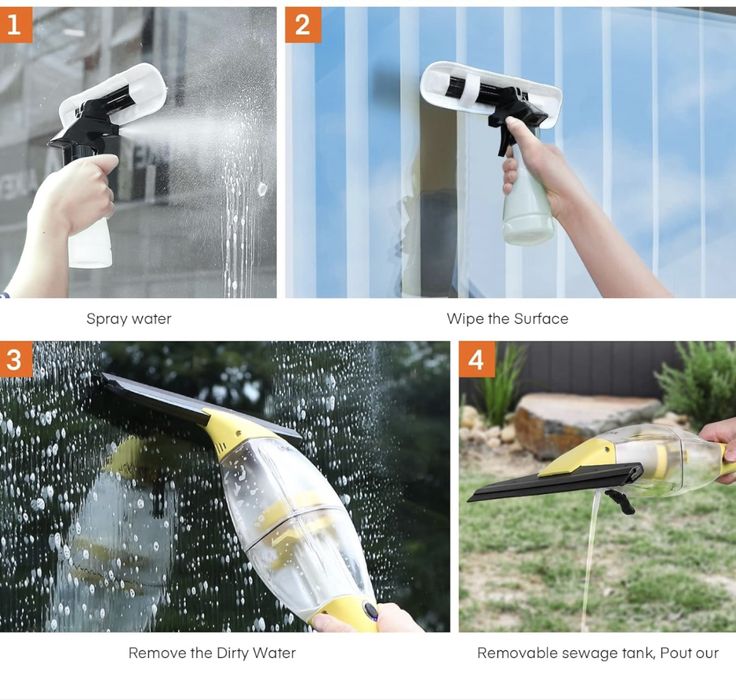 1

Spray water

2

Wipe the Surface

3

Remove the Dirty Water

4

Removable sewage tank, Pout our