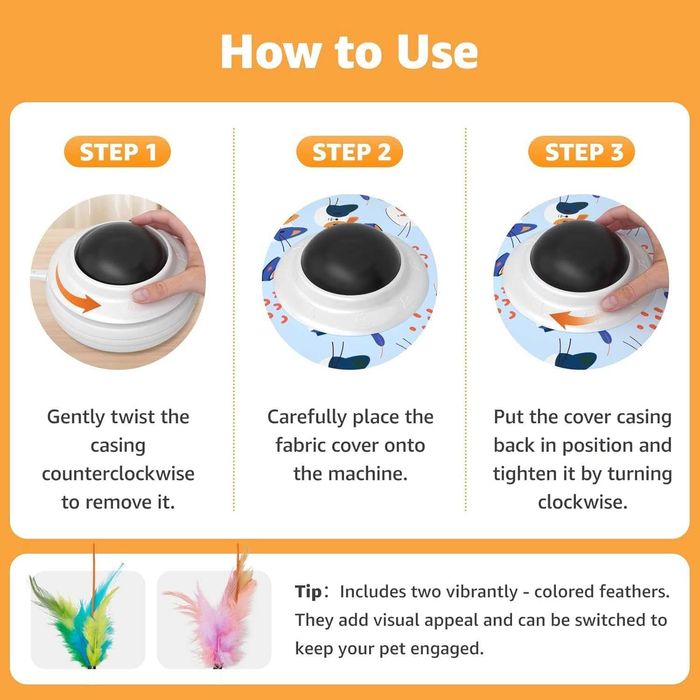 How to Use

STEP 1

Gently twist the casing counterclockwise to remove it.

STEP 2

Carefully place the fabric cover onto the machine.

STEP 3

Put the cover casing back in position and tighten it by turning clockwise.

Tip: Includes two vibrantly - colored feathers. They add visual appeal and can be switched to keep your pet engaged.