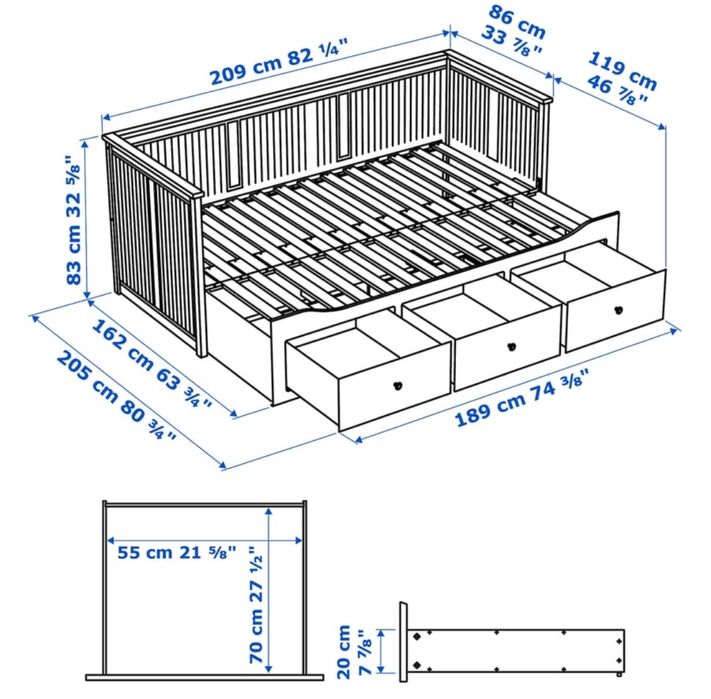 209 cm 82 ¼"

86 cm
33 ⅞"

119 cm
46 ⅞"

83 cm 32 ⅝"

162 cm 63 ¾"

205 cm 80 ¾"

189 cm 74 ⅜"

55 cm 21 ⅝"

70 cm 27 ½"

20 cm
7 ⅞"