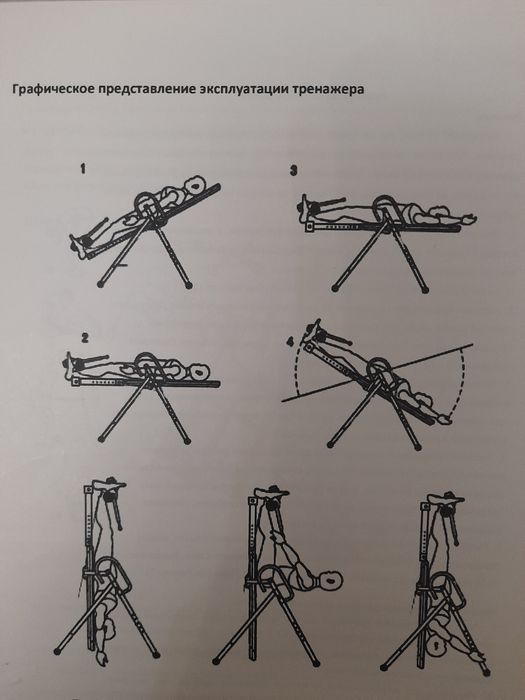 Графическое представление эксплуатации тренажера

1

3

2

4