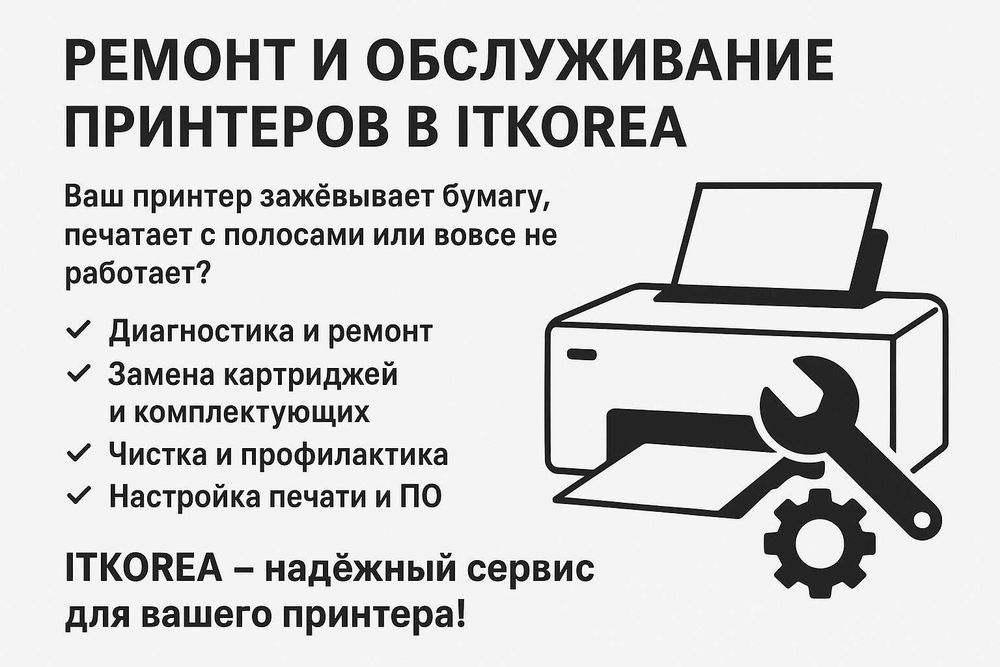 РЕМОНТ И ОБСЛУЖИВАНИЕ ПРИНТЕРОВ В ITKOREA

Ваш принтер зажёвывает бумагу, печатает с полосами или вовсе не работает?

✓ Диагностика и ремонт
✓ Замена картриджей и комплектующих
✓ Чистка и профилактика
✓ Настройка печати и ПО

ITKOREA – надёжный сервис для вашего принтера!