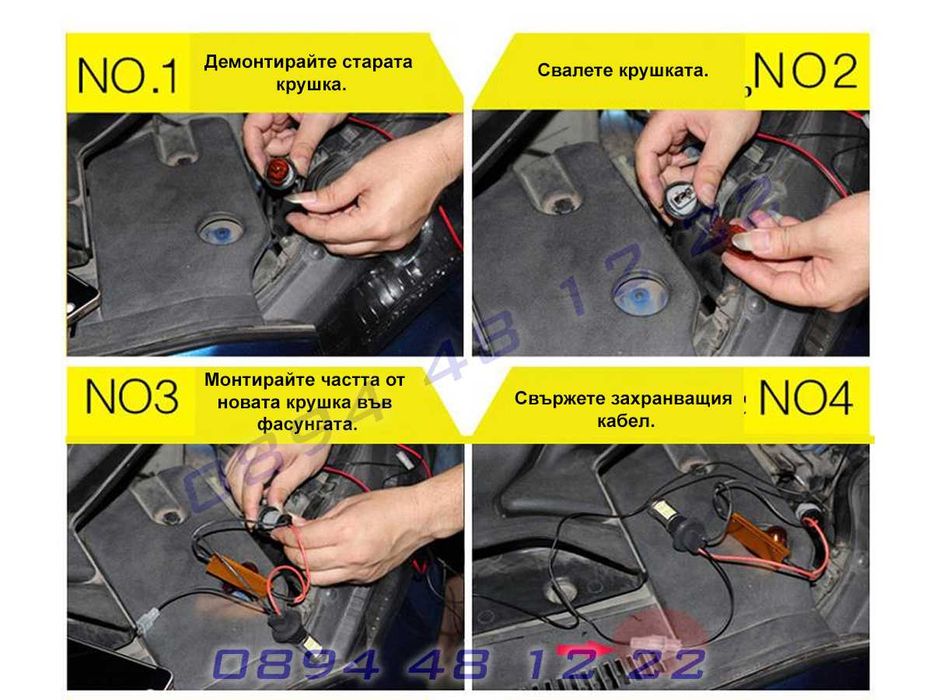 NO.1 Демонтирайте старата крушка.

Свалете крушката. NO2

NO3 Монтирайте частта от новата крушка във фасунгата.

Свържете захранващия кабел. NO4

0894 48 12 22

0894 48 12 22