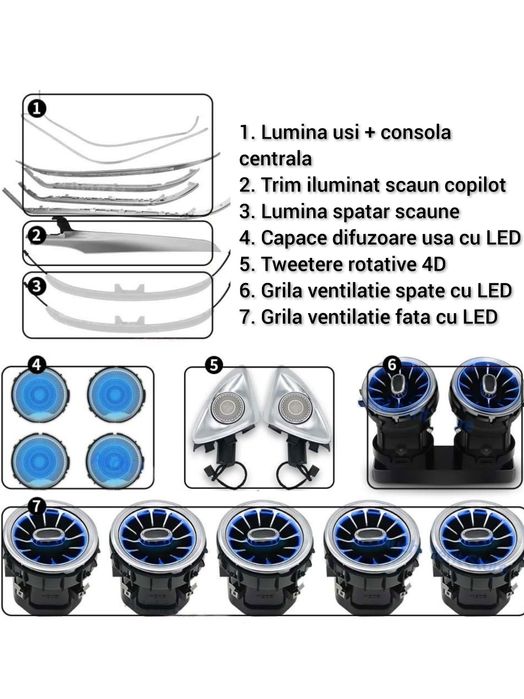 1

2

3

1. Lumina usi + consola centrala
2. Trim iluminat scaun copilot
3. Lumina spatar scaune
4. Capace difuzoare usa cu LED
5. Tweetere rotative 4D
6. Grila ventilatie spate cu LED
7. Grila ventilatie fata cu LED

4

5

6

7