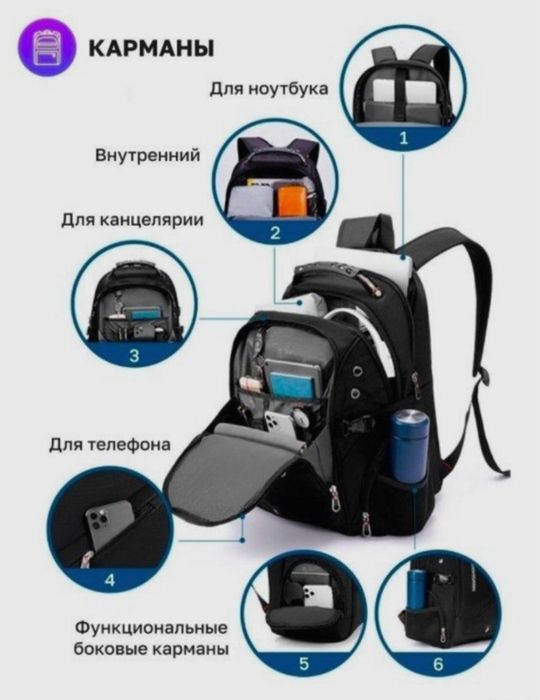 КАРМАНЫ

Для ноутбука

1

Внутренний

2

Для канцелярии

3

Для телефона

4

Функциональные боковые карманы

5

6