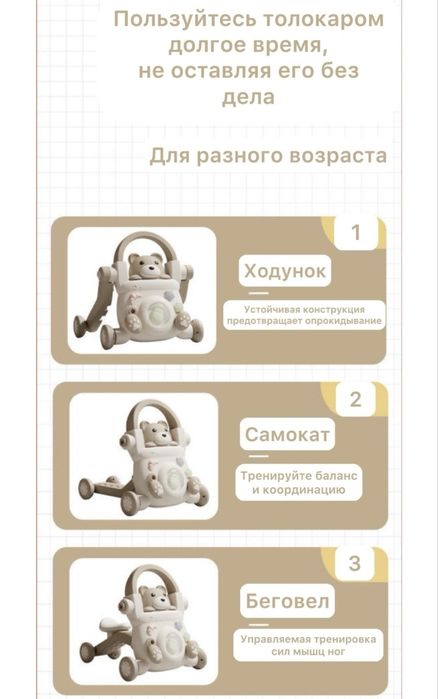 Пользуйтесь толокаром долгое время, не оставляя его без дела

Для разного возраста

1

Ходунок

Устойчивая конструкция предотвращает опрокидывание

2

Самокат

Тренируйте баланс и координацию

3

Беговел

Управляемая тренировка сил мышц ног