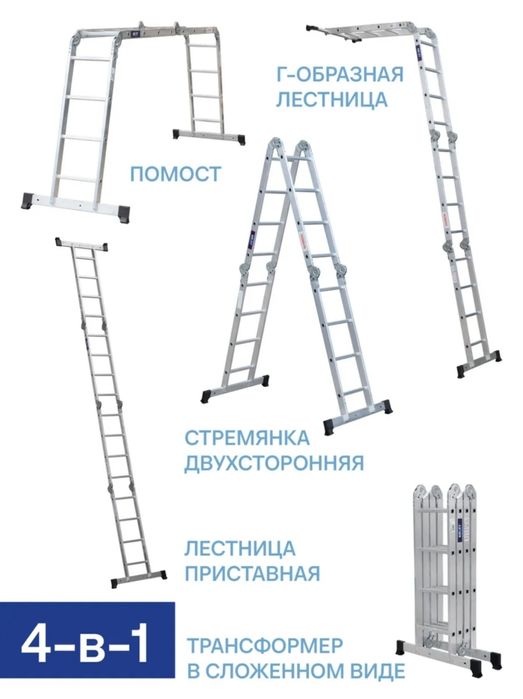 Г-ОБРАЗНАЯ ЛЕСТНИЦА

ПОМОСТ

СТРЕМЯНКА ДВУХСТОРОННЯЯ

ЛЕСТНИЦА ПРИСТАВНАЯ

4-в-1

ТРАНСФОРМЕР В СЛОЖЕННОМ ВИДЕ