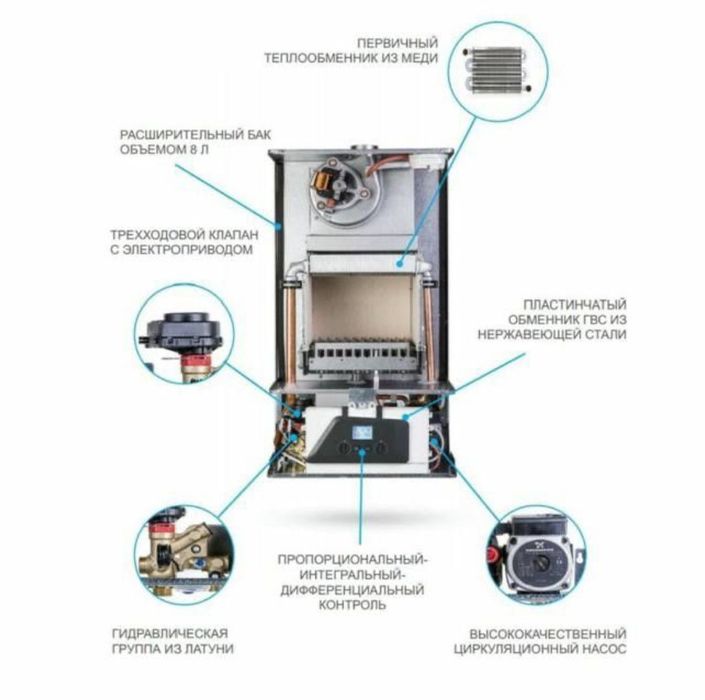 ПЕРВИЧНЫЙ ТЕПЛООБМЕННИК ИЗ МЕДИ

РАСШИРИТЕЛЬНЫЙ БАК ОБЪЕМОМ 8 Л

ТРЕХХОДОВОЙ КЛАПАН С ЭЛЕКТРОПРИВОДОМ

ПЛАСТИНЧАТЫЙ ОБМЕННИК ГВС ИЗ НЕРЖАВЕЮЩЕЙ СТАЛИ

ПРОПОРЦИОНАЛЬНЫЙ-ИНТЕГРАЛЬНЫЙ-ДИФФЕРЕНЦИАЛЬНЫЙ КОНТРОЛЬ

ГИДРАВЛИЧЕСКАЯ ГРУППА ИЗ ЛАТУНИ

ВЫСОКОКАЧЕСТВЕННЫЙ ЦИРКУЛЯЦИОННЫЙ НАСОС