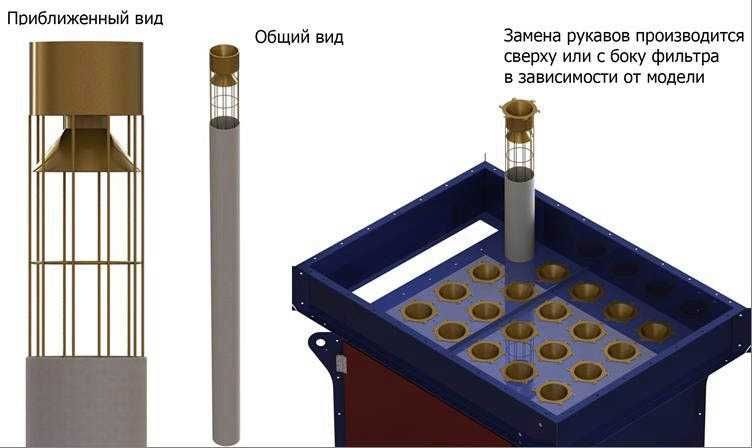 Приближенный вид

Общий вид

Замена рукавов производится сверху или с боку фильтра в зависимости от модели