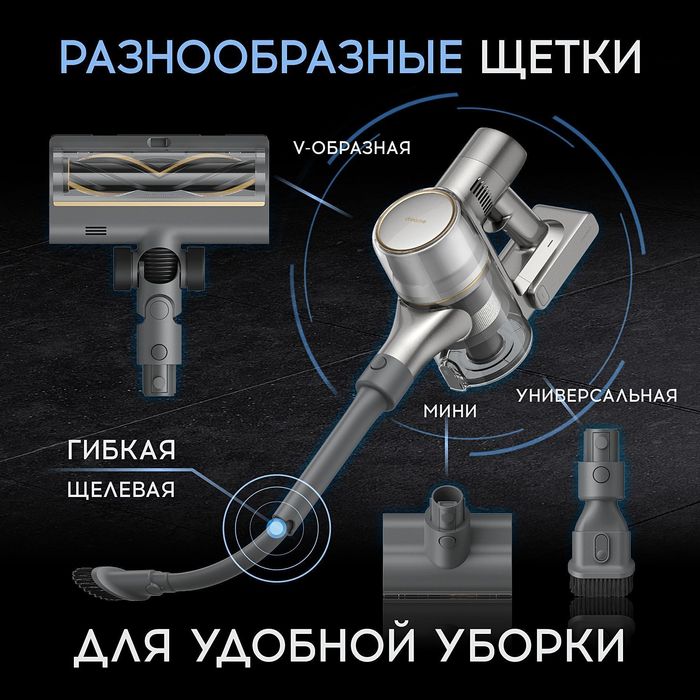 РАЗНООБРАЗНЫЕ ЩЕТКИ

V-ОБРАЗНАЯ

dreame

УНИВЕРСАЛЬНАЯ

МИНИ

ГИБКАЯ

ЩЕЛЕВАЯ

ДЛЯ УДОБНОЙ УБОРКИ