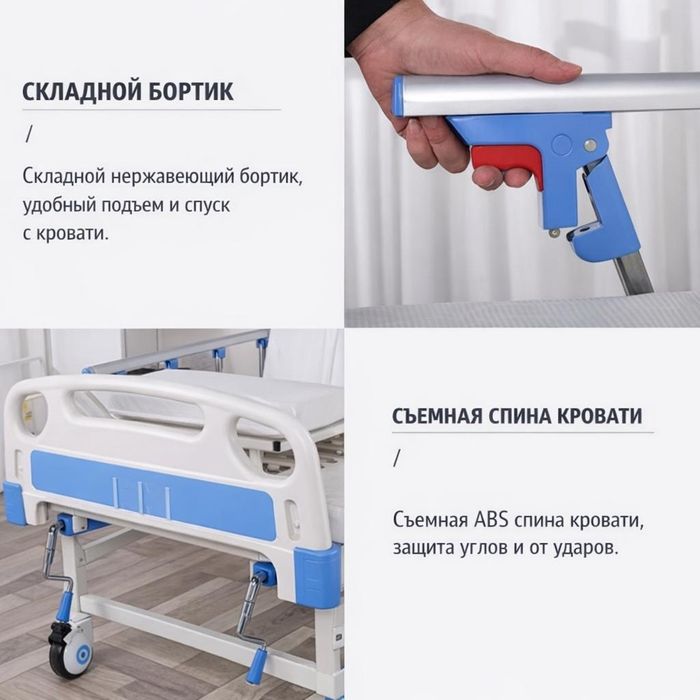 СКЛАДНОЙ БОРТИК

/

Складной нержавеющий бортик, удобный подъем и спуск с кровати.

СЪЕМНАЯ СПИНА КРОВАТИ

/

Съемная ABS спина кровати, защита углов и от ударов.