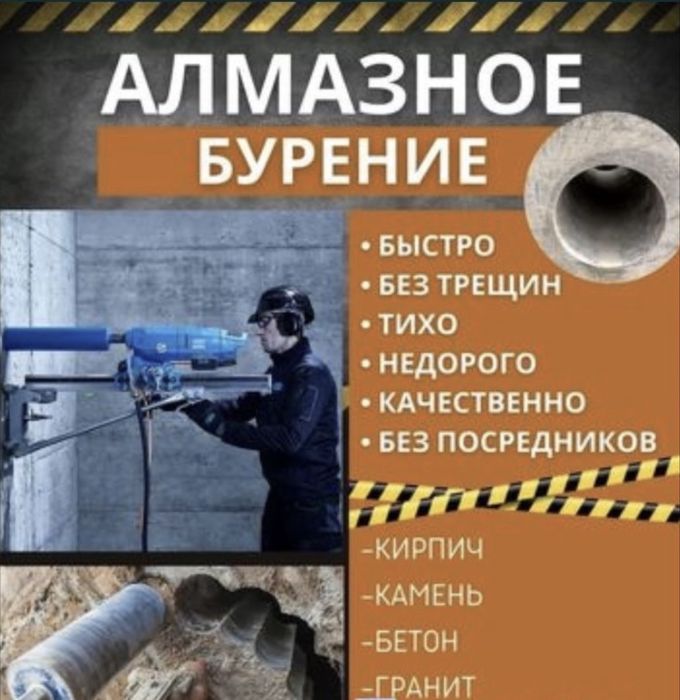 АЛМАЗНОЕ
БУРЕНИЕ

• БЫСТРО
• БЕЗ ТРЕЩИН
• ТИХО
• НЕДОРОГО
• КАЧЕСТВЕННО
• БЕЗ ПОСРЕДНИКОВ

-КИРПИЧ
-КАМЕНЬ
-БЕТОН
-ГРАНИТ