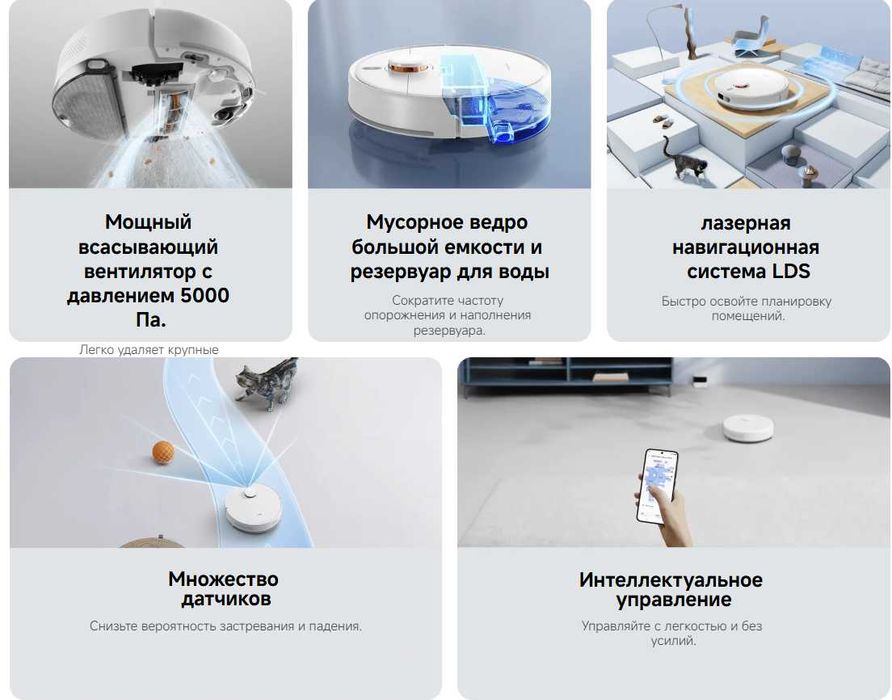 Мощный всасывающий вентилятор с давлением 5000 Па.

Легко удаляет крупные

Мусорное ведро большой емкости и резервуар для воды

Сократите частоту опорожнения и наполнения резервуара.

лазерная навигационная система LDS

Быстро освойте планировку помещений.

Множество датчиков

Снизьте вероятность застревания и падения.

Интеллектуальное управление

Управляйте с легкостью и без усилий.