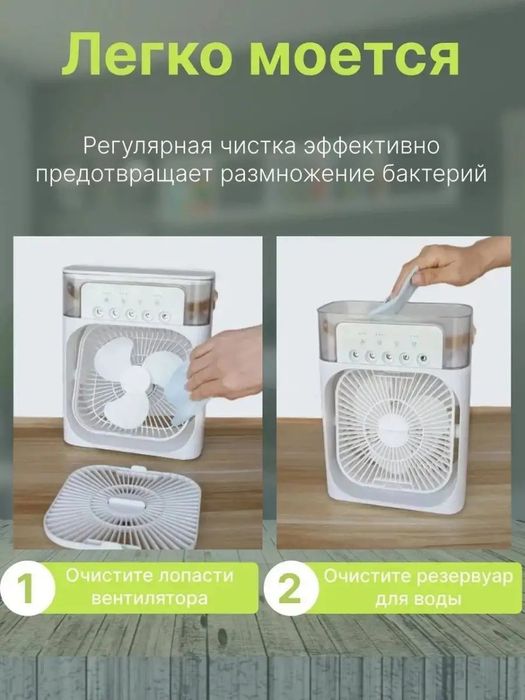 Легко моется

Регулярная чистка эффективно предотвращает размножение бактерий

1 Очистите лопасти вентилятора

2 Очистите резервуар для воды