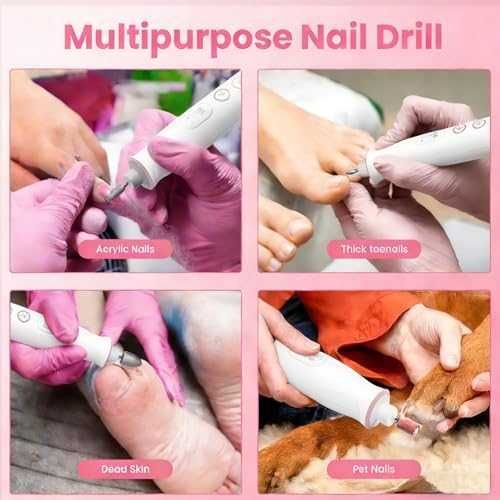 Multipurpose Nail Drill

Acrylic Nails

Thick toenails

Dead Skin

Pet Nails